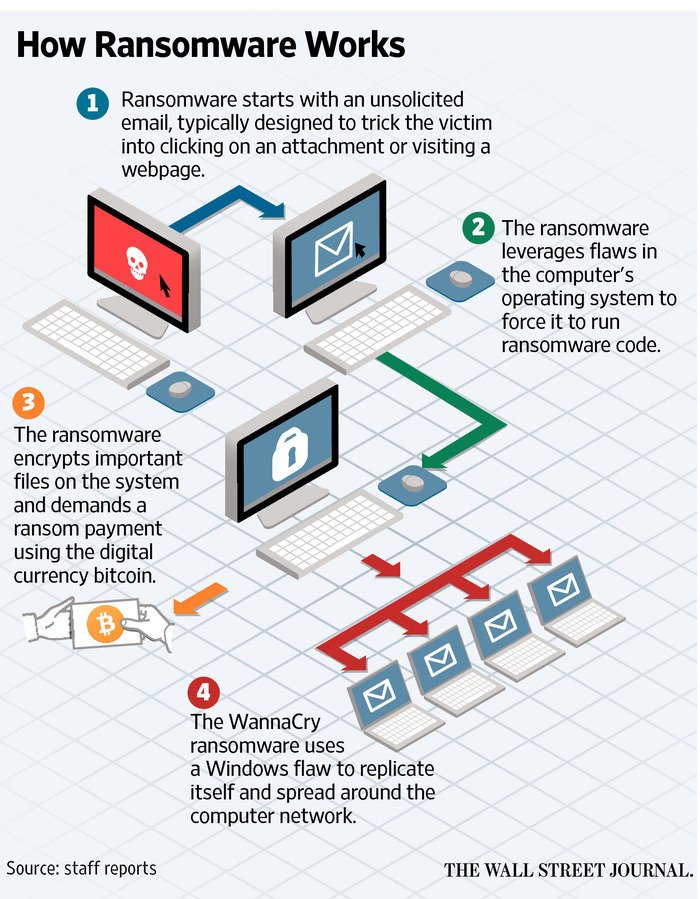 How Ransomware Works

1 Ransomware starts with an unsolicited email, typically designed to trick the victim into clicking on an attachment or visiting a webpage.

2 The ransomware leverages flaws in the computer's operating system to force it to run ransomware code.

3 The ransomware encrypts important files on the system and demands a ransom payment using the digital currency bitcoin.

4 The WannaCry ransomware uses a Windows flaw to replicate itself and spread around the computer network.

Source: staff reports

THE WALL STREET JOURNAL.